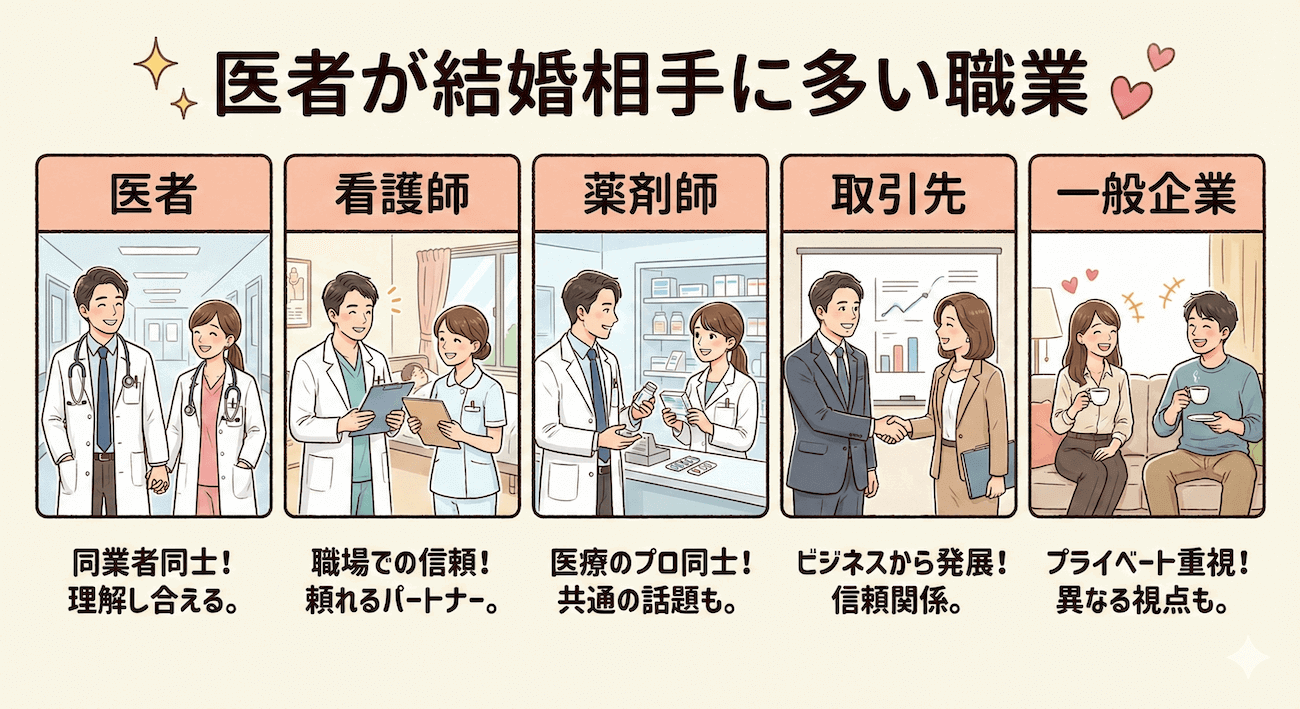 医者が結婚相手に多い職業

医者

同業者同士！
理解し合える。

看護師

職場での信頼！
頼れるパートナー。

薬剤師

医療のプロ同士！
共通の話題も。

取引先

ビジネスから発展！
信頼関係。

一般企業

プライベート重視！
異なる視点も。